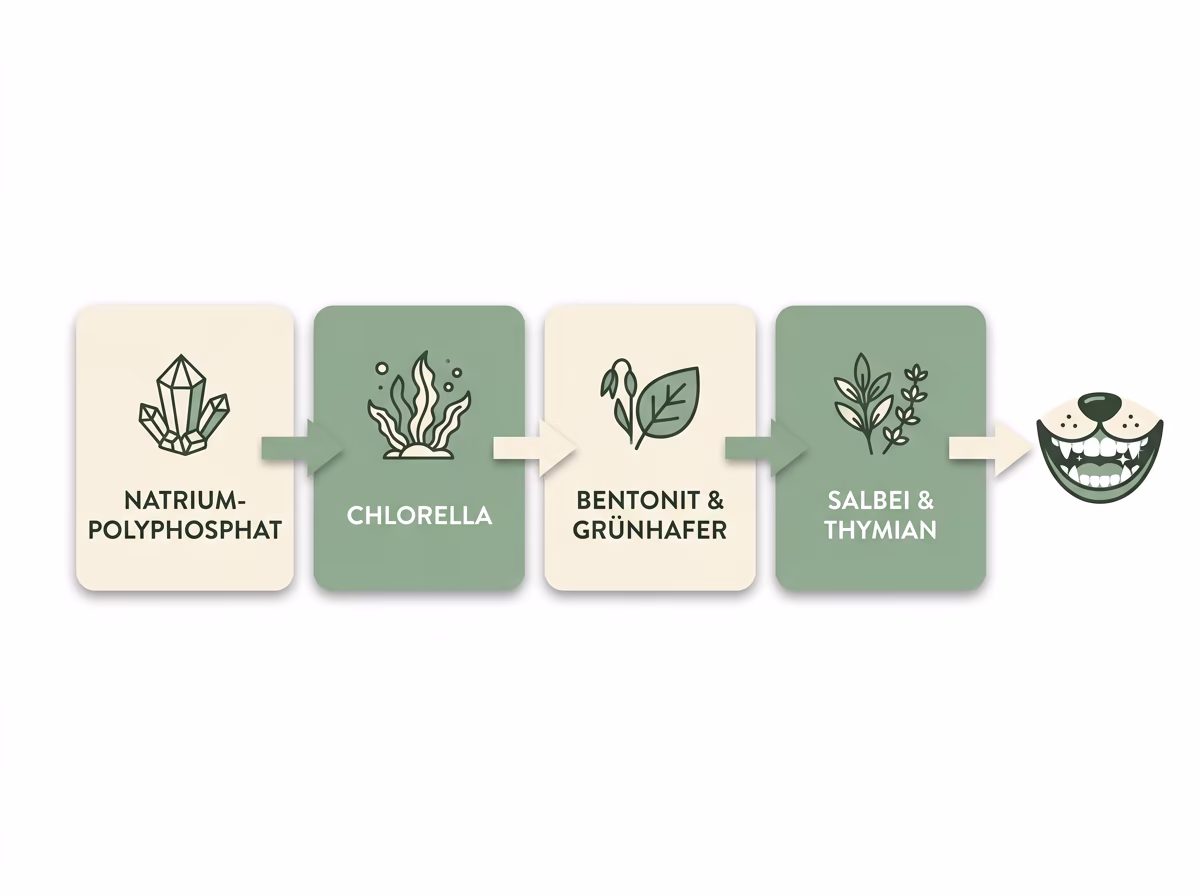 NATRIUM-POLYPHOSPHAT

CHLORELLA

BENTONIT & GRÜNHAFER

SALBEI & THYMIAN